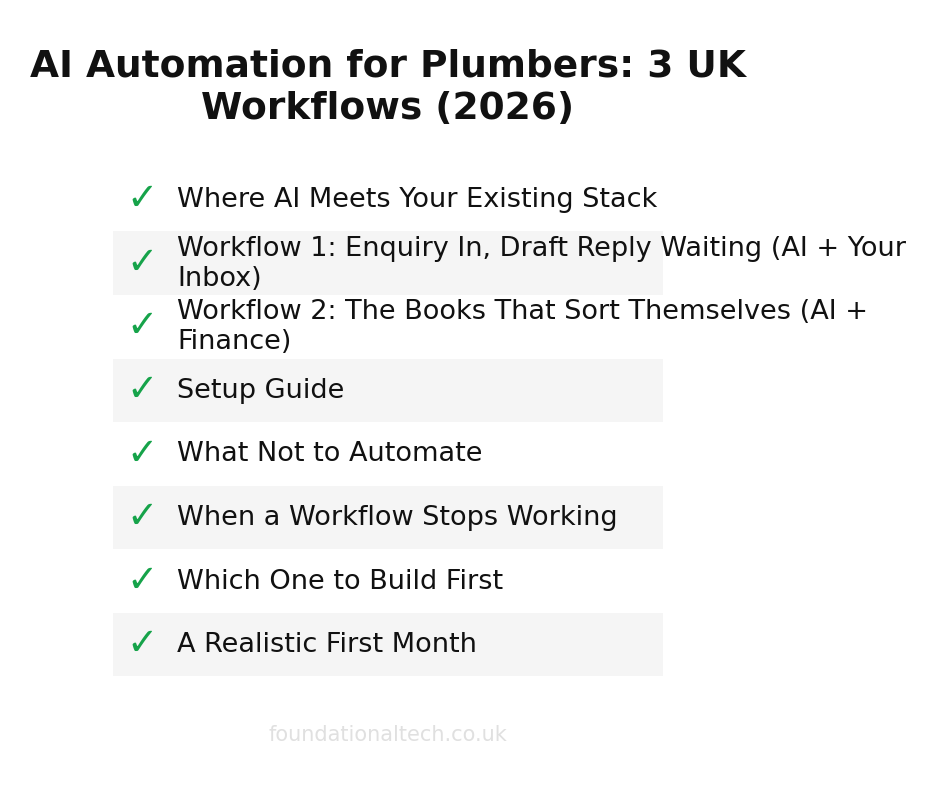 AI Automation for Plumbers: 3 UK Workflows (2026)

✓ Where AI Meets Your Existing Stack
✓ Workflow 1: Enquiry In, Draft Reply Waiting (AI + Your Inbox)
✓ Workflow 2: The Books That Sort Themselves (AI + Finance)
✓ Setup Guide
✓ What Not to Automate
✓ When a Workflow Stops Working
✓ Which One to Build First
✓ A Realistic First Month

foundationaltech.co.uk