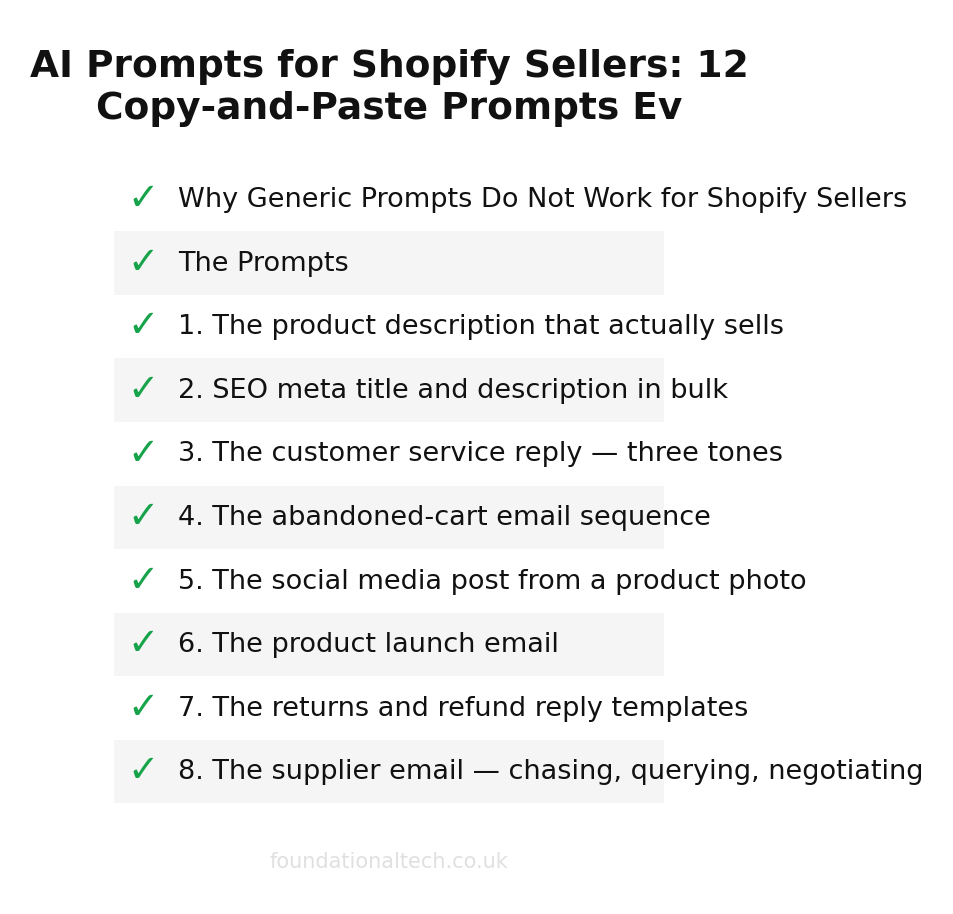 AI Prompts for Shopify Sellers: 12 Copy-and-Paste Prompts Ev

✓ Why Generic Prompts Do Not Work for Shopify Sellers
✓ The Prompts
✓ 1. The product description that actually sells
✓ 2. SEO meta title and description in bulk
✓ 3. The customer service reply — three tones
✓ 4. The abandoned-cart email sequence
✓ 5. The social media post from a product photo
✓ 6. The product launch email
✓ 7. The returns and refund reply templates
✓ 8. The supplier email — chasing, querying, negotiating

foundationaltech.co.uk