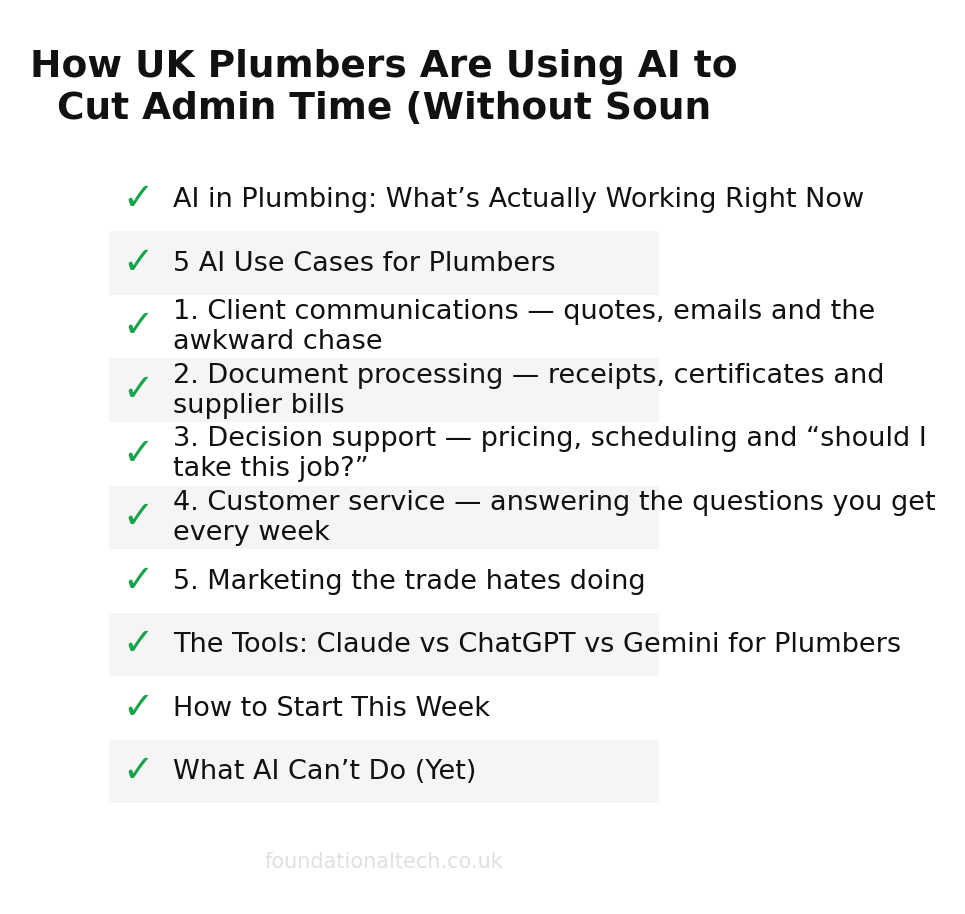 How UK Plumbers Are Using AI to Cut Admin Time (Without Soun

✓ AI in Plumbing: What's Actually Working Right Now

✓ 5 AI Use Cases for Plumbers

✓ 1. Client communications — quotes, emails and the awkward chase

✓ 2. Document processing — receipts, certificates and supplier bills

✓ 3. Decision support — pricing, scheduling and "should I take this job?"

✓ 4. Customer service — answering the questions you get every week

✓ 5. Marketing the trade hates doing

✓ The Tools: Claude vs ChatGPT vs Gemini for Plumbers

✓ How to Start This Week

✓ What AI Can't Do (Yet)

foundationaltech.co.uk