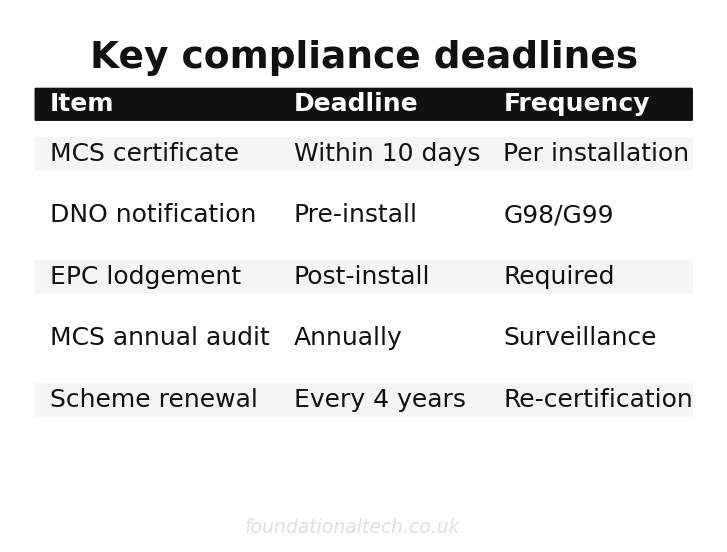 Key compliance deadlines

| Item | Deadline | Frequency |
|---|---|---|
| MCS certificate | Within 10 days | Per installation |
| DNO notification | Pre-install | G98/G99 |
| EPC lodgement | Post-install | Required |
| MCS annual audit | Annually | Surveillance |
| Scheme renewal | Every 4 years | Re-certification |

foundationaltech.co.uk